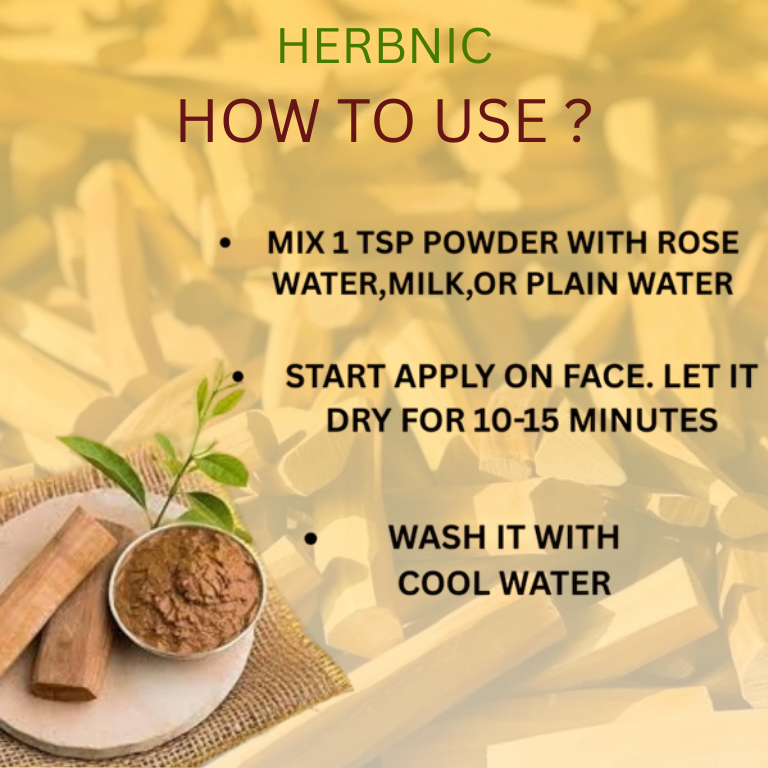 HERBNIC
HOW TO USE ?

• MIX 1 TSP POWDER WITH ROSE WATER,MILK,OR PLAIN WATER

• START APPLY ON FACE. LET IT DRY FOR 10-15 MINUTES

• WASH IT WITH COOL WATER