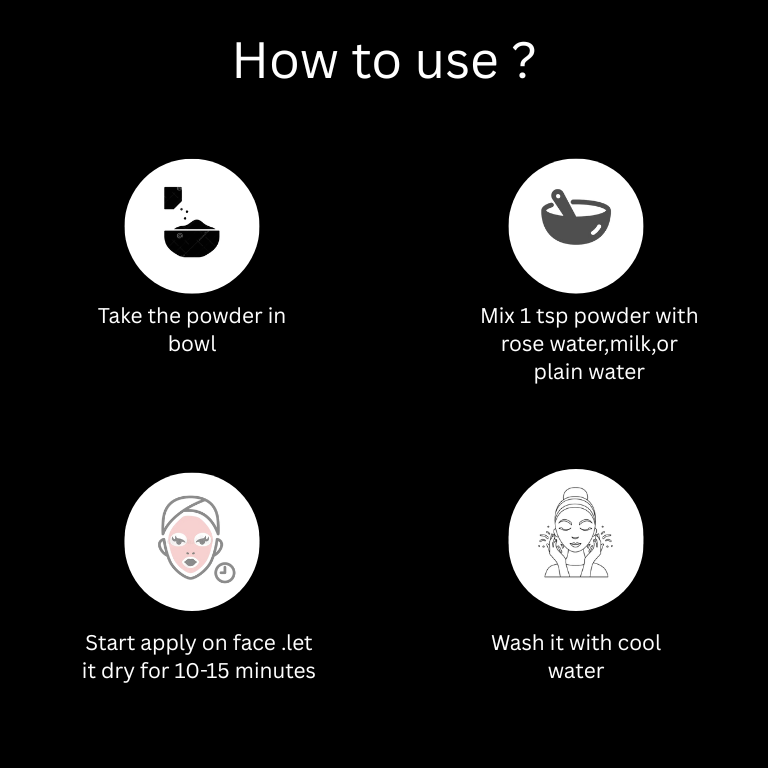 How to use ?

Take the powder in bowl

Mix 1 tsp powder with rose water,milk,or plain water

Start apply on face .let it dry for 10-15 minutes

Wash it with cool water